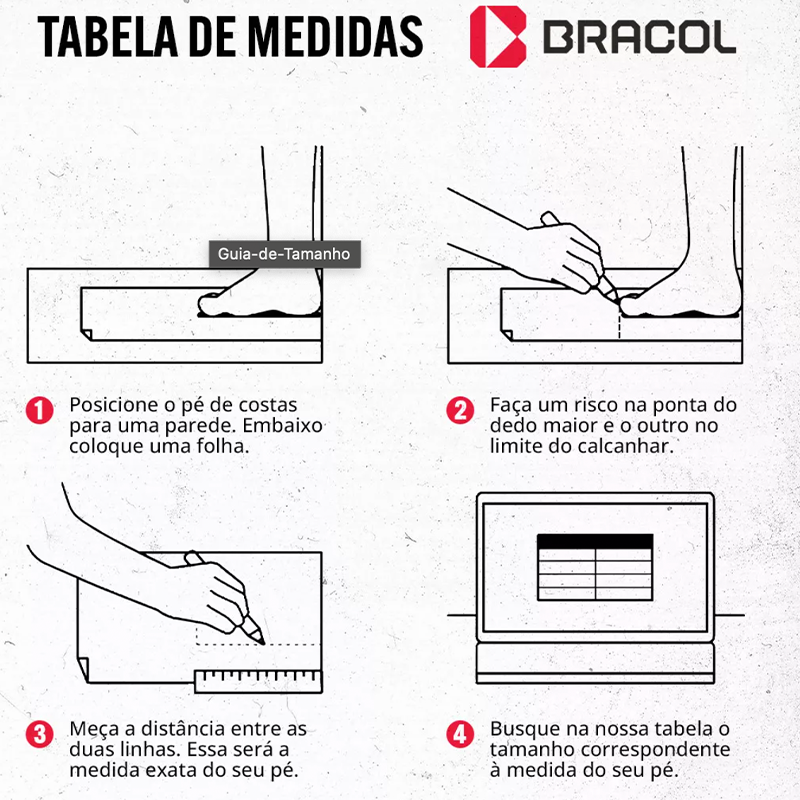 TABELA DE MEDIDAS

BRACOL

Guia-de-Tamanho

1 Posicione o pé de costas para uma parede. Embaixo coloque uma folha.

2 Faça um risco na ponta do dedo maior e o outro no limite do calcanhar.

3 Meça a distância entre as duas linhas. Essa será a medida exata do seu pé.

4 Busque na nossa tabela o tamanho correspondente à medida do seu pé.